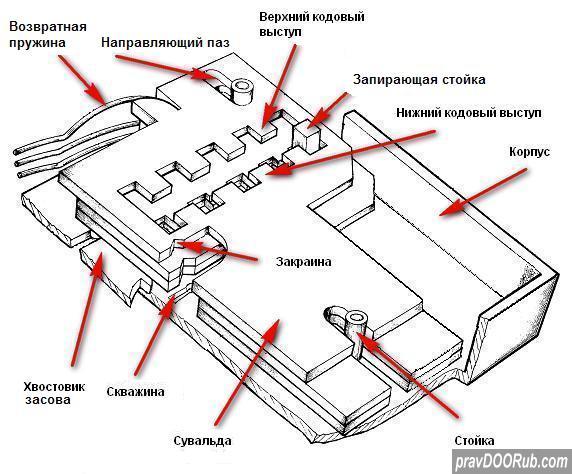 Возвратная пружина

Направляющий паз

Верхний кодовый выступ

Запирающая стойка

Нижний кодовый выступ

Корпус

Закраина

Хвостовик засова

Скважина

Сувальда

Стойка

pravDOORub.com