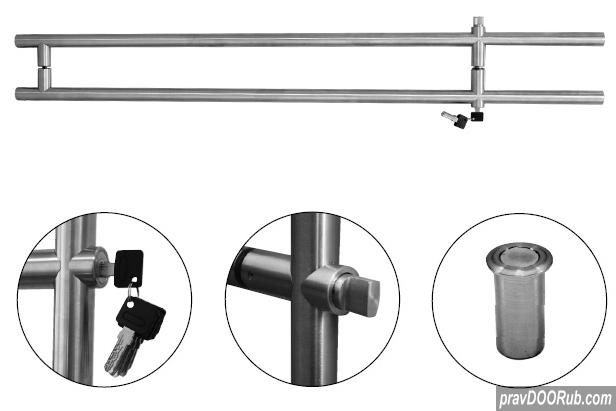 pravDOORub.com