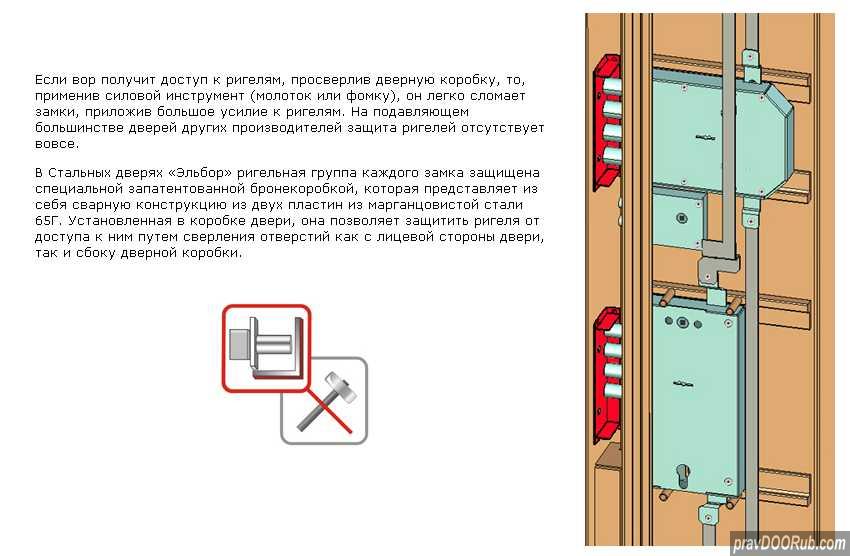 Если вор получит доступ к ригелям, просверлив дверную коробку, то, применив силовой инструмент (молоток или фомку), он легко сломает замки, приложив большое усилие к ригелям. На подавляющем большинстве дверей других производителей защита ригелей отсутствует вовсе.

В Стальных дверях «Эльбор» ригельная группа каждого замка защищена специальной запатентованной бронекоробкой, которая представляет из себя сварную конструкцию из двух пластин из марганцовистой стали 65Г. Установленная в коробке двери, она позволяет защитить ригеля от доступа к ним путем сверления отверстий как с лицевой стороны двери, так и сбоку дверной коробки.

pravDOORub.com