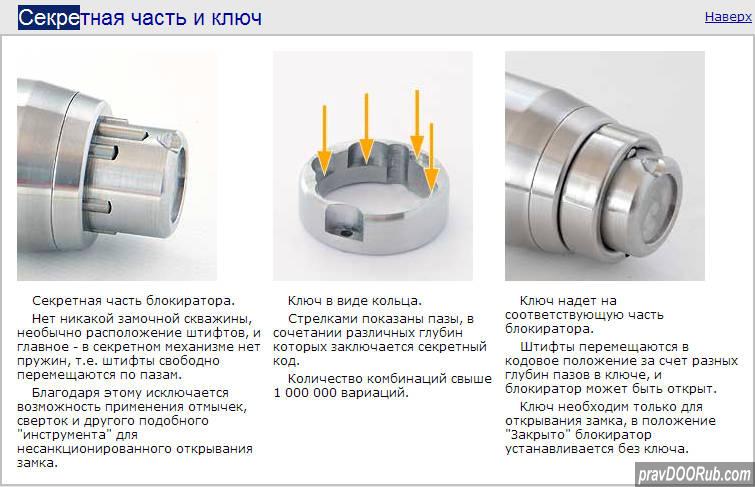 Секретная часть и ключ

Наверх

Секретная часть блокиратора.

Нет никакой замочной скважины, необычно расположение штифтов, и главное - в секретном механизме нет пружин, т.е. штифты свободно перемещаются по пазам.

Благодаря этому исключается возможность применения отмычек, сверток и другого подобного "инструмента" для несанкционированного открывания замка.

Ключ в виде кольца.

Стрелками показаны пазы, в сочетании различных глубин которых заключается секретный код.

Количество комбинаций свыше 1 000 000 вариаций.

Ключ надет на соответствующую часть блокиратора.

Штифты перемещаются в кодовое положение за счет разных глубин пазов в ключе, и блокиратор может быть открыт.

Ключ необходим только для открывания замка, в положение "Закрыто" блокиратор устанавливается без ключа.

pravDOORub.com