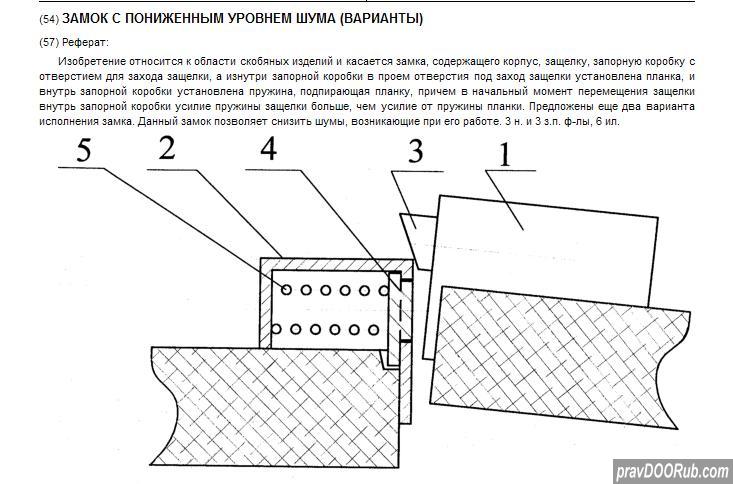 (54) ЗАМОК С ПОНИЖЕННЫМ УРОВНЕМ ШУМА (ВАРИАНТЫ)

(57) Реферат:

Изобретение относится к области скобяных изделий и касается замка, содержащего корпус, защелку, запорную коробку с отверстием для захода защелки, а изнутри запорной коробки в проем отверстия под заход защелки установлена планка, и внутрь запорной коробки установлена пружина, подпирающая планку, причем в начальный момент перемещения защелки внутрь запорной коробки усилие пружины защелки больше, чем усилие от пружины планки. Предложены еще два варианта исполнения замка. Данный замок позволяет снизить шумы, возникающие при его работе. 3 н. и 3 з.п. ф-лы, 6 ил.

5
2
4
3
1

pravDOORub.com